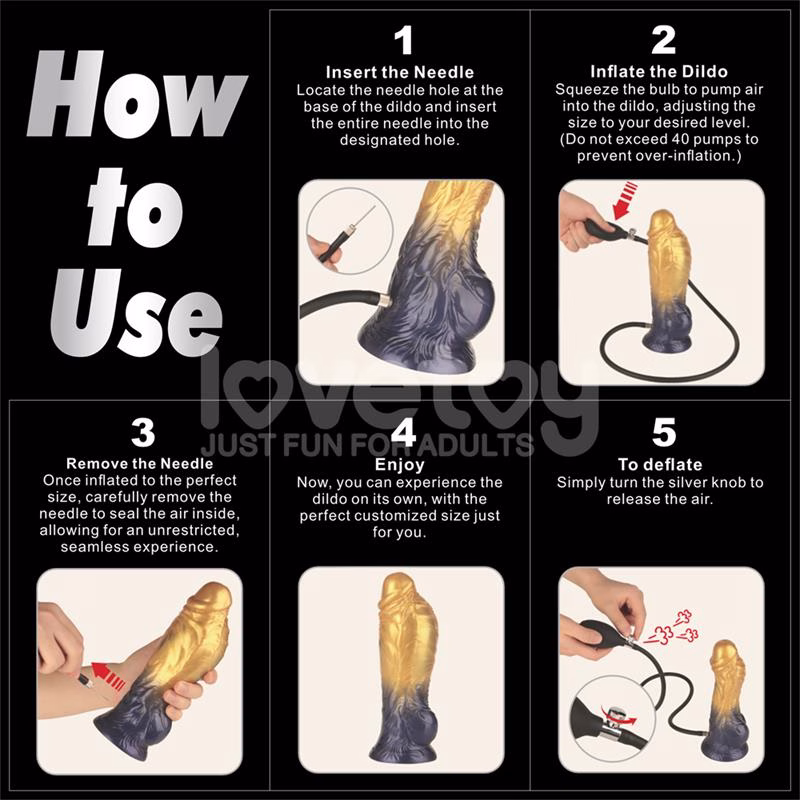 How to Use

1
Insert the Needle
Locate the needle hole at the base of the dildo and insert the entire needle into the designated hole.

2
Inflate the Dildo
Squeeze the bulb to pump air into the dildo, adjusting the size to your desired level. (Do not exceed 40 pumps to prevent over-inflation.)

lovetoy
JUST FUN FOR ADULTS

3
Remove the Needle
Once inflated to the perfect size, carefully remove the needle to seal the air inside, allowing for an unrestricted, seamless experience.

4
Enjoy
Now, you can experience the dildo on its own, with the perfect customized size just for you.

5
To deflate
Simply turn the silver knob to release the air.